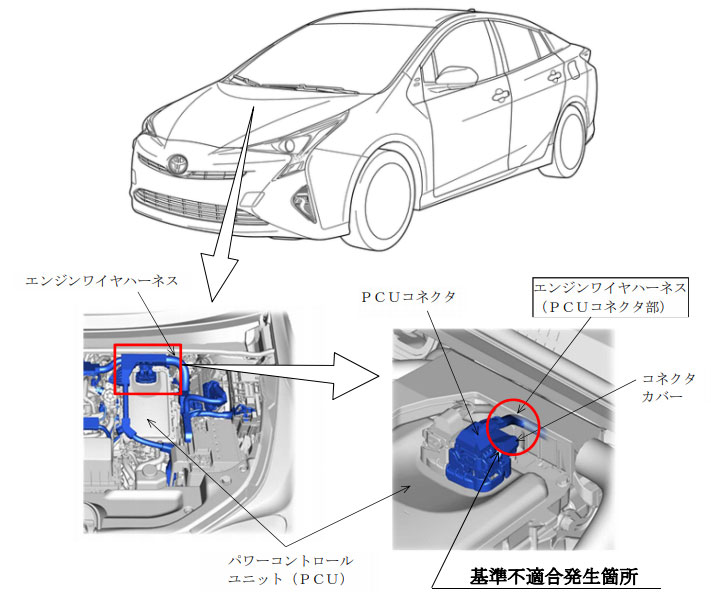 エンジンワイヤハーネス

ＰＣＵコネクタ

エンジンワイヤハーネス（ＰＣＵコネクタ部）

コネクタカバー

パワーコントロールユニット（ＰＣＵ）

基準不適合発生箇所