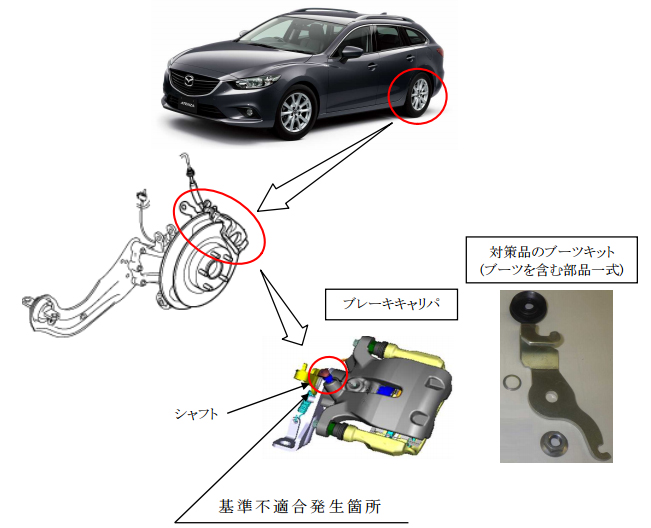 ATENZA

対策品のブーツキット
(ブーツを含む部品一式)

ブレーキキャリパ

シャフト

基準不適合発生箇所