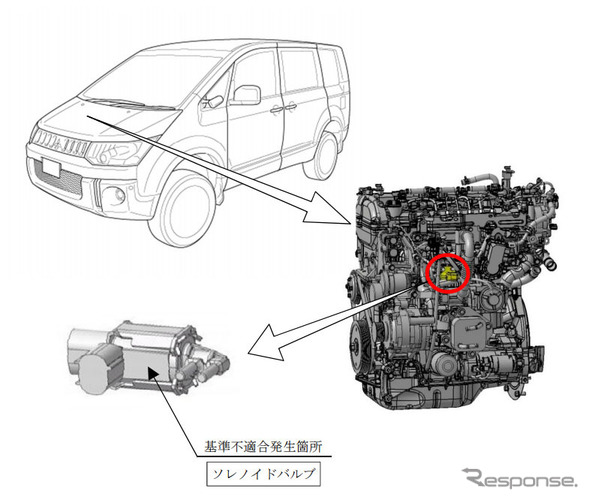 基準不適合発生箇所

ソレノイドバルブ

Response.