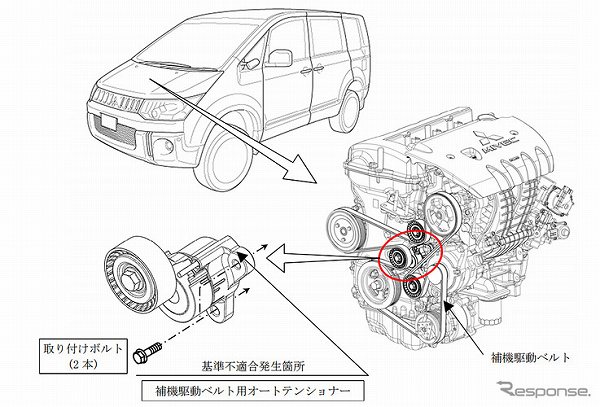 MIVEC

取り付けボルト
(2本)

基準不適合発生箇所

補機駆動ベルト用オートテンショナー

補機駆動ベルト

Response.